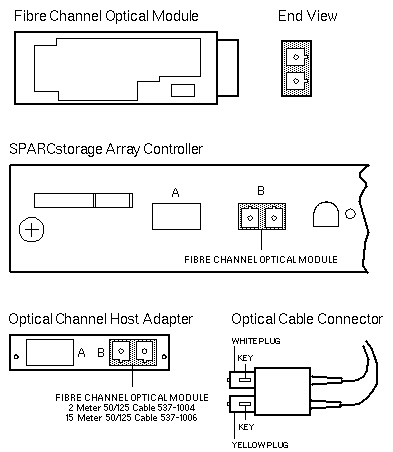 Fibre Channel Optical Module

End View

SPARCstorage Array Controller

A

B

FIBRE CHANNEL OPTICAL MODULE

Optical Channel Host Adapter

A B

FIBRE CHANNEL OPTICAL MODULE
2 Meter 50/125 Cable 537-1004
15 Meter 50/125 Cable 537-1006

Optical Cable Connector

WHITE PLUG

KEY

KEY

YELLOW PLUG